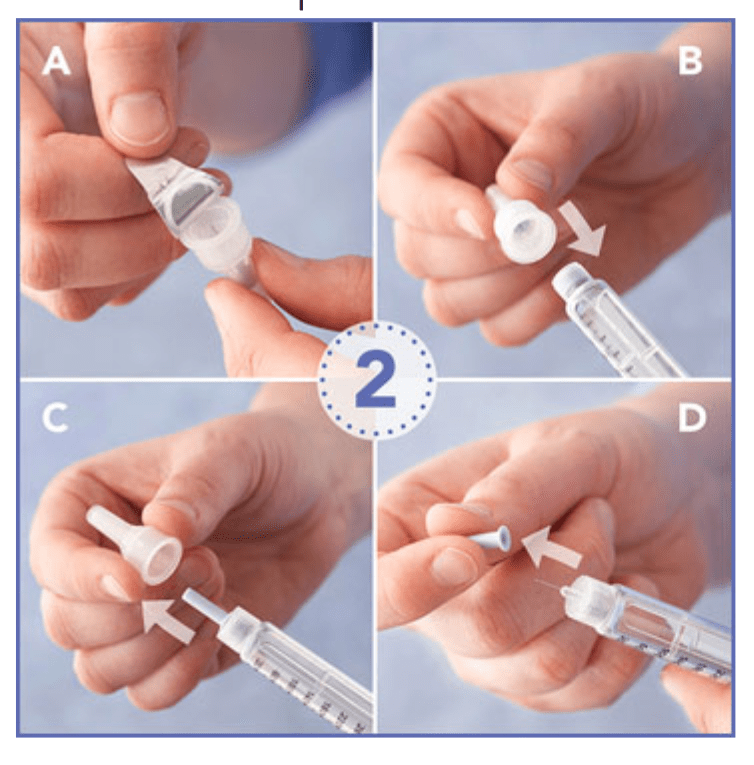 A
B
2
C
D